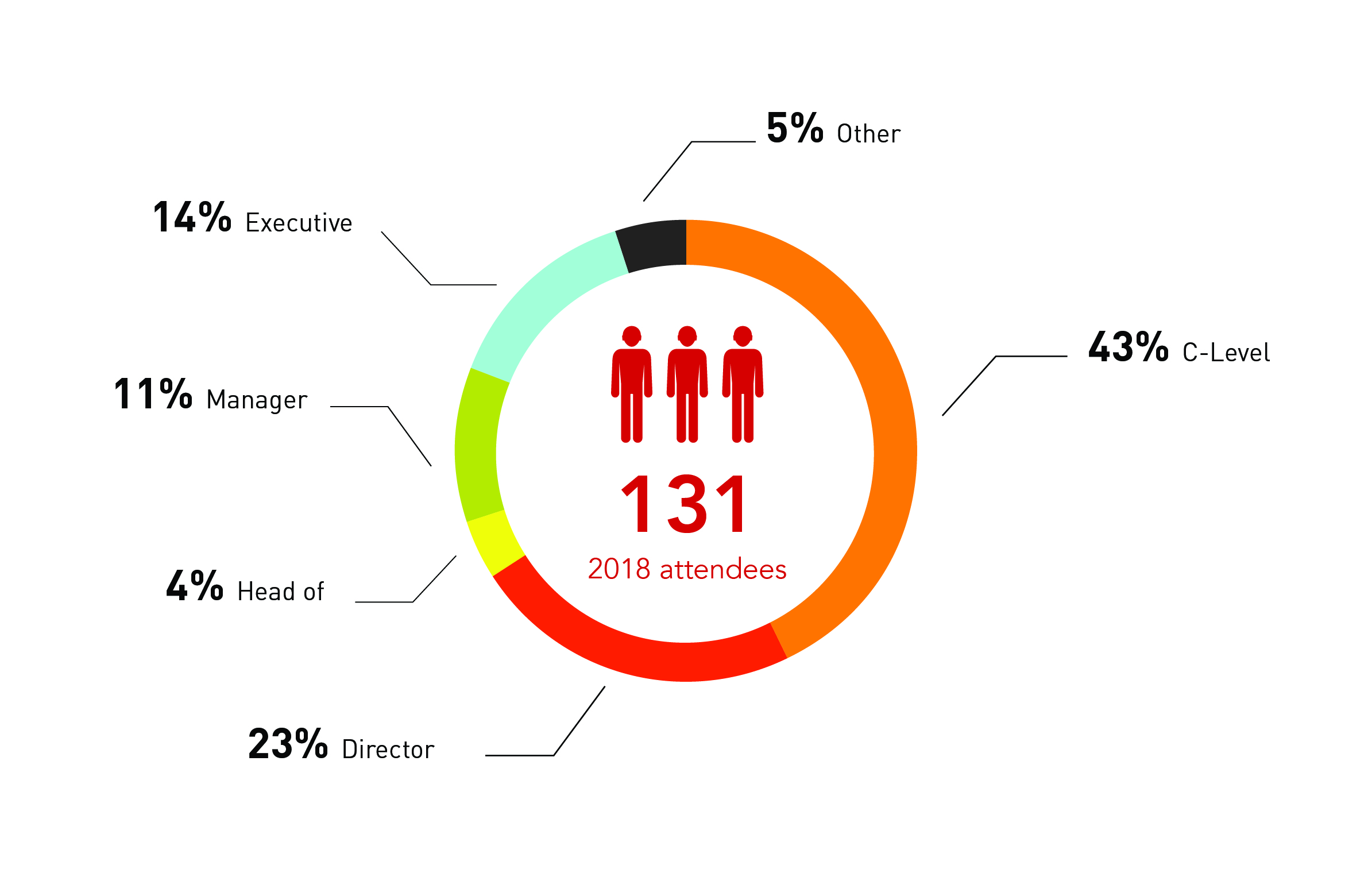 5% Other

14% Executive

43% C-Level

11% Manager

131

2018 attendees

4% Head of

23% Director