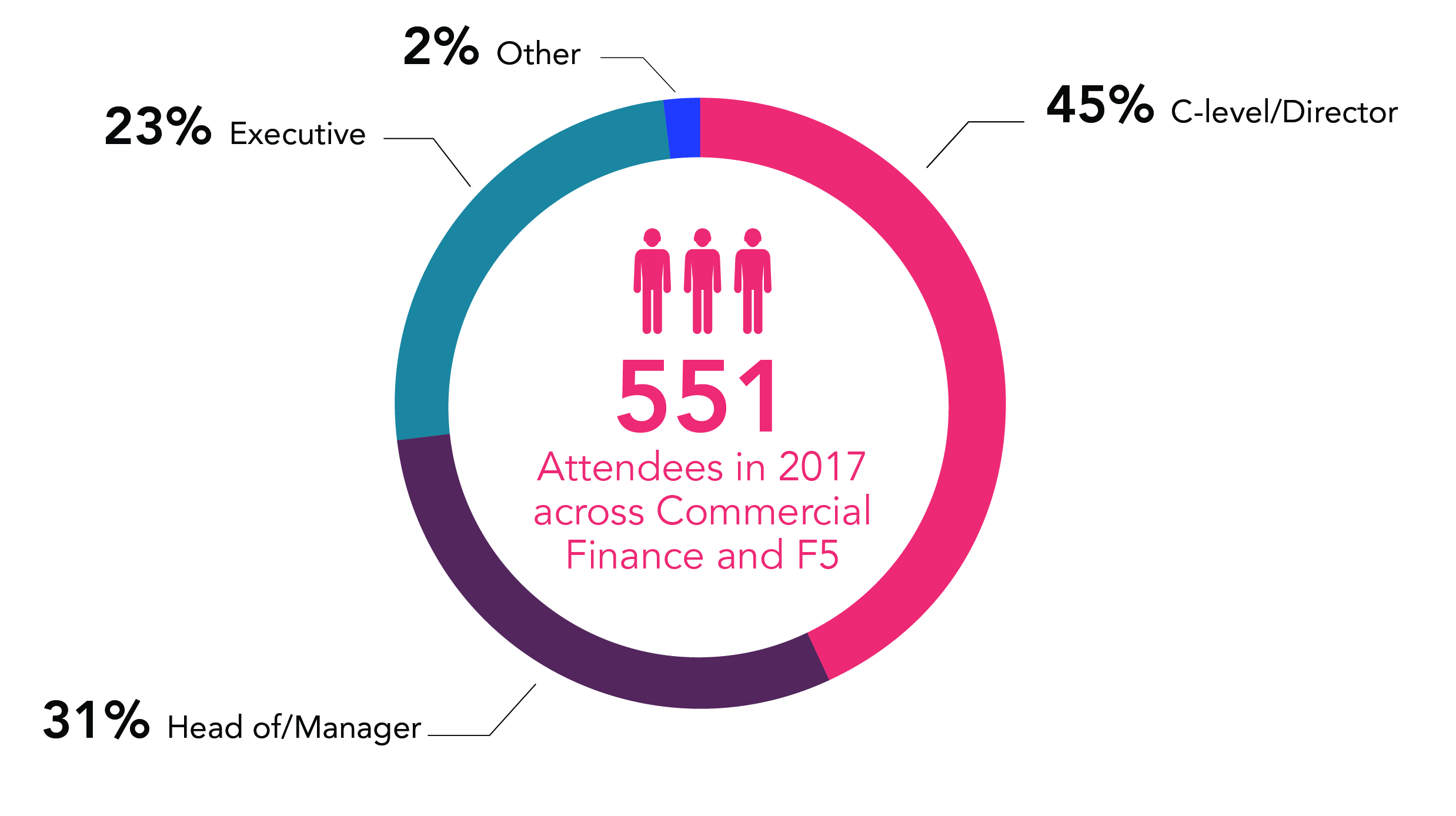 2% Other

23% Executive

45% C-level/Director

551

Attendees in 2017 across Commercial Finance and F5

31% Head of/Manager